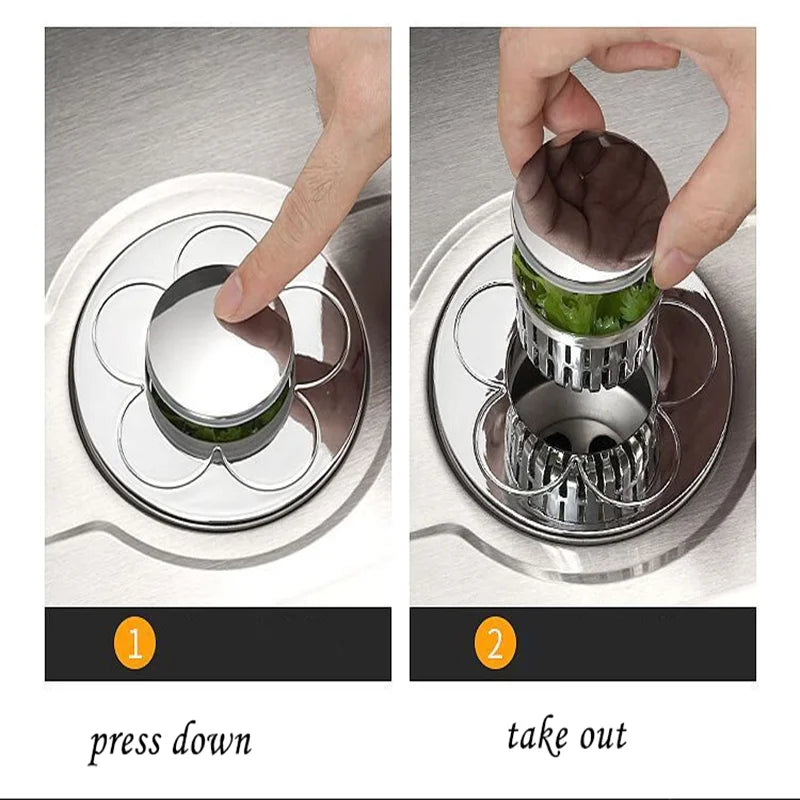 1

press down

2

take out