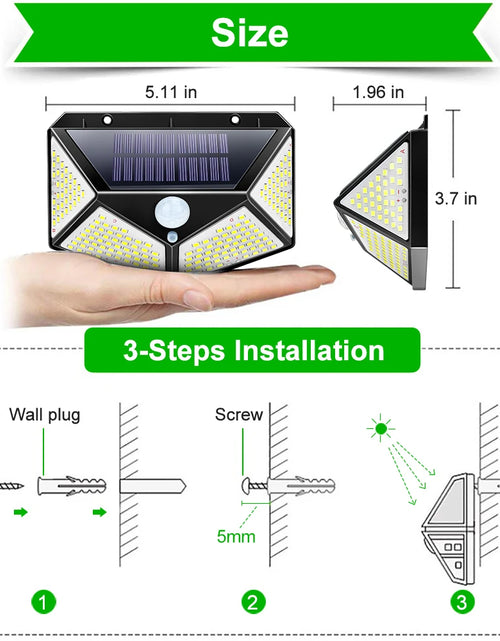 Size

5.11 in

1.96 in

3.7 in

3-Steps Installation

Wall plug

Screw

5mm

1

2

3