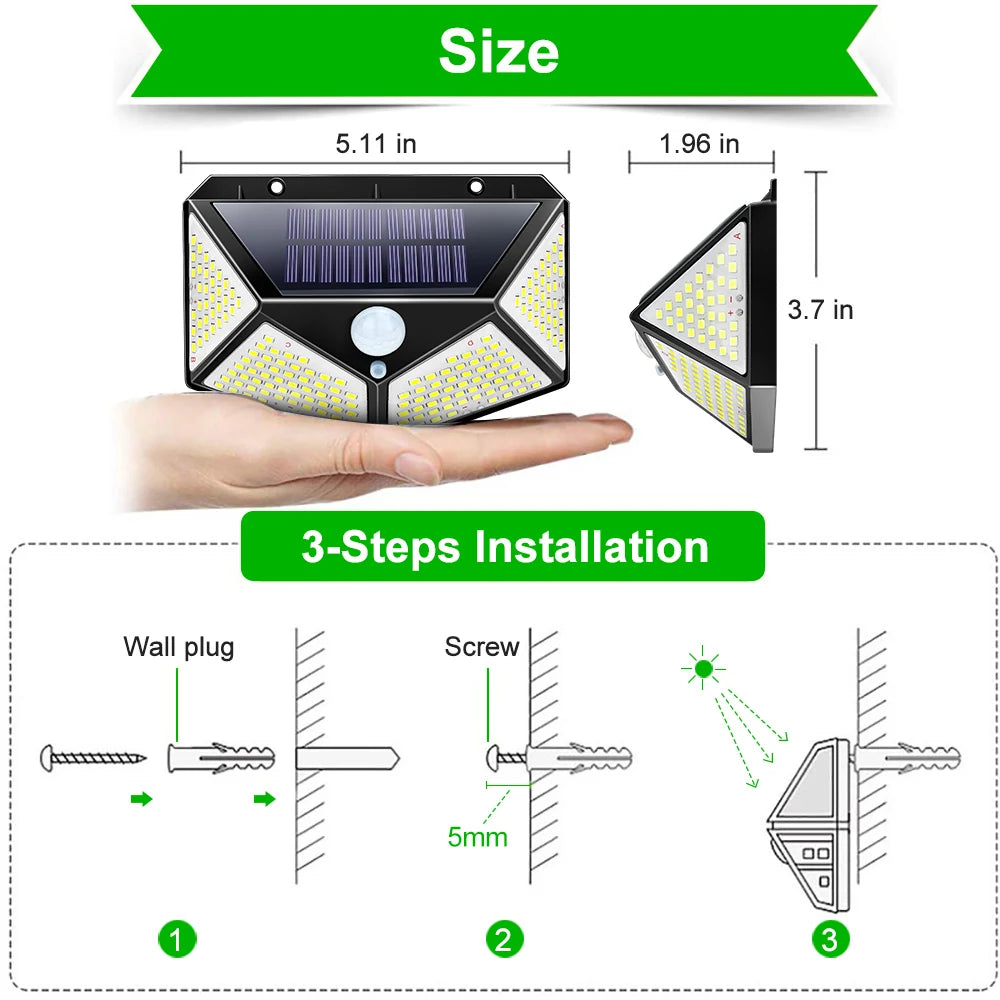 Size

5.11 in

1.96 in

3.7 in

3-Steps Installation

Wall plug

Screw

5mm

1

2

3