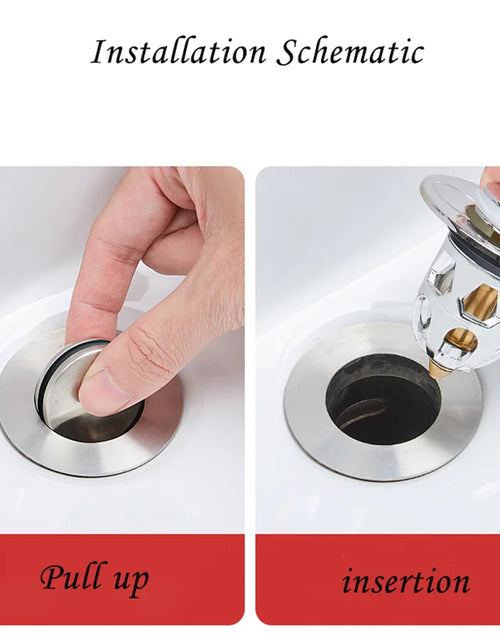 Installation Schematic

Pull up

insertion