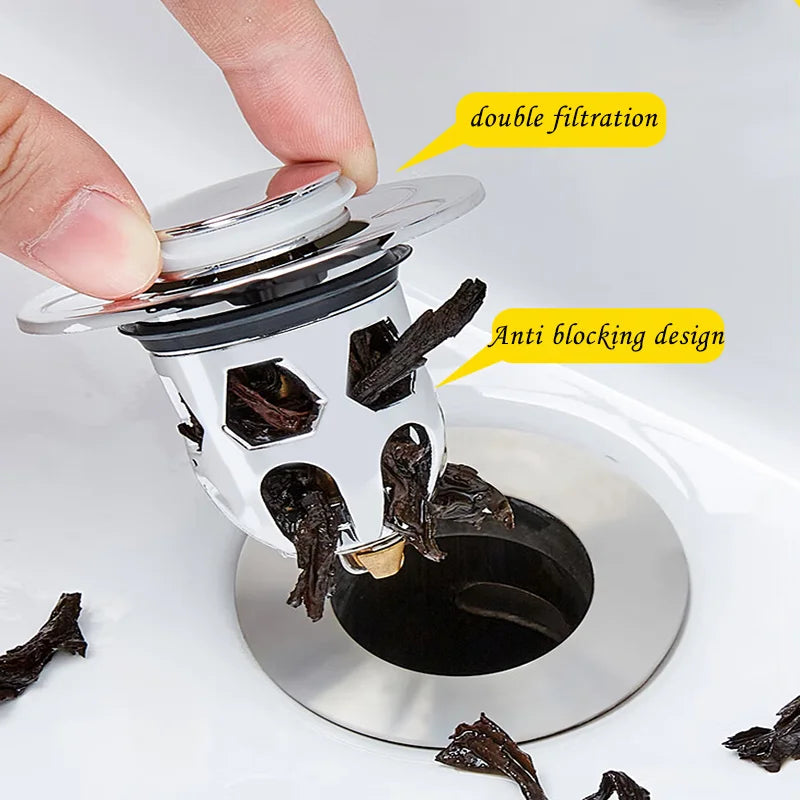 double filtration

Anti blocking design